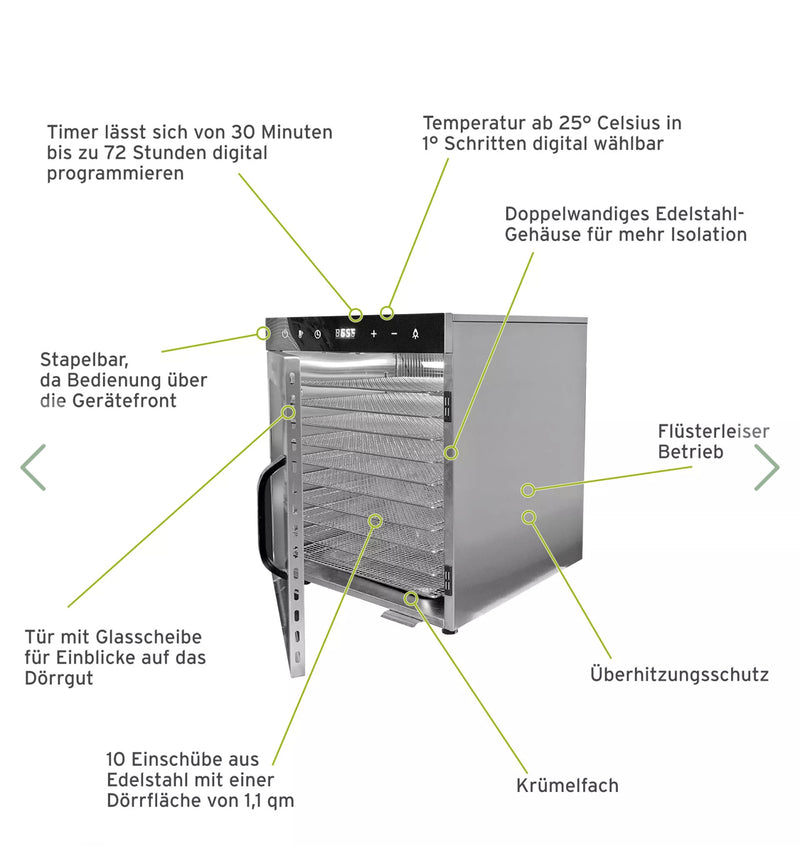 Timer lässt sich von 30 Minuten bis zu 72 Stunden digital programmieren

Temperatur ab 25° Celsius in 1° Schritten digital wählbar

Doppelwandiges Edelstahl-Gehäuse für mehr Isolation

Stapelbar, da Bedienung über die Gerätefront

Flüsterleiser Betrieb

Tür mit Glasscheibe für Einblicke auf das Dörrgut

Überhitzungsschutz

10 Einschübe aus Edelstahl mit einer Dörrfläche von 1,1 qm

Krümelfach